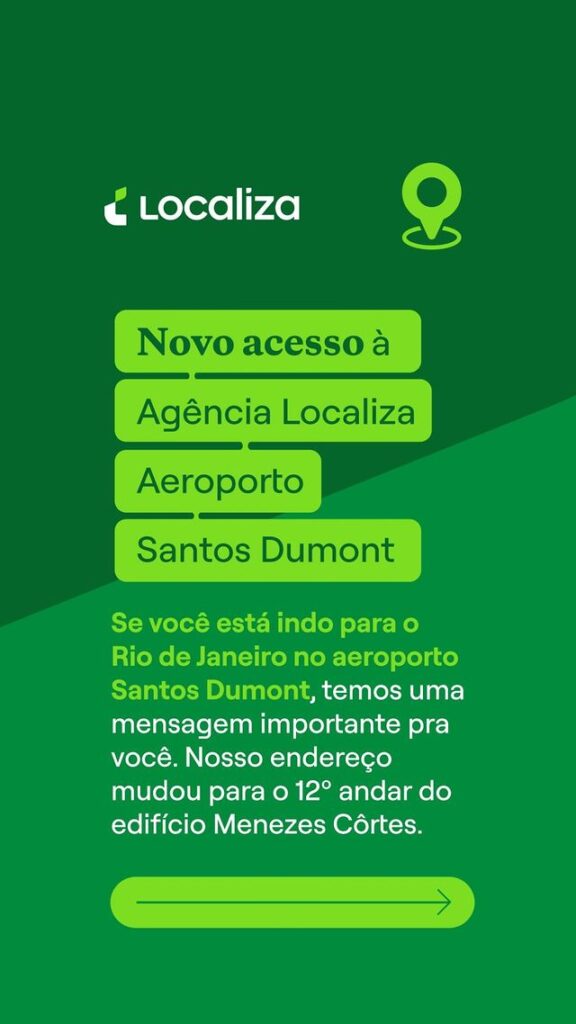 Localiza

Novo acesso à
Agência Localiza
Aeroporto
Santos Dumont

Se você está indo para o Rio de Janeiro no aeroporto Santos Dumont, temos uma mensagem importante pra você. Nosso endereço mudou para o 12° andar do edifício Menezes Côrtes.